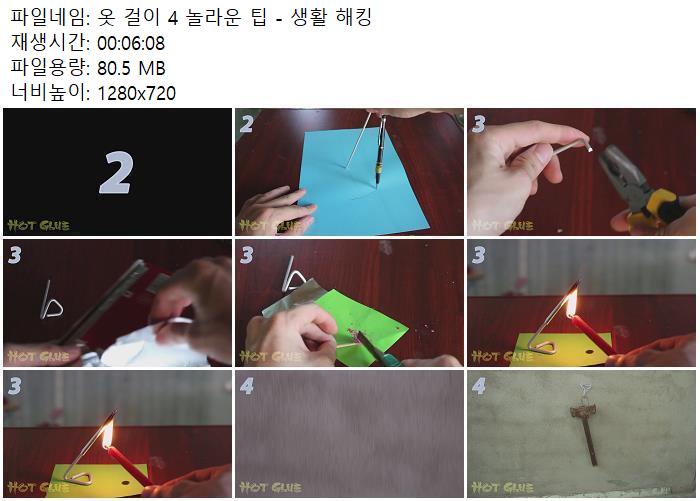 파일네임: 옷 걸이 4 놀라운 팁 - 생활 해킹
재생시간: 00:06:08
파일용량: 80.5 MB
너비높이: 1280x720

2
HOT GLUE

2
HOT GLUE

3
HOT GLUE

3
HOT GLUE

3
HOT GLUE

3
HOT GLUE

3
HOT GLUE

4
HOT GLUE

4
HOT GLUE