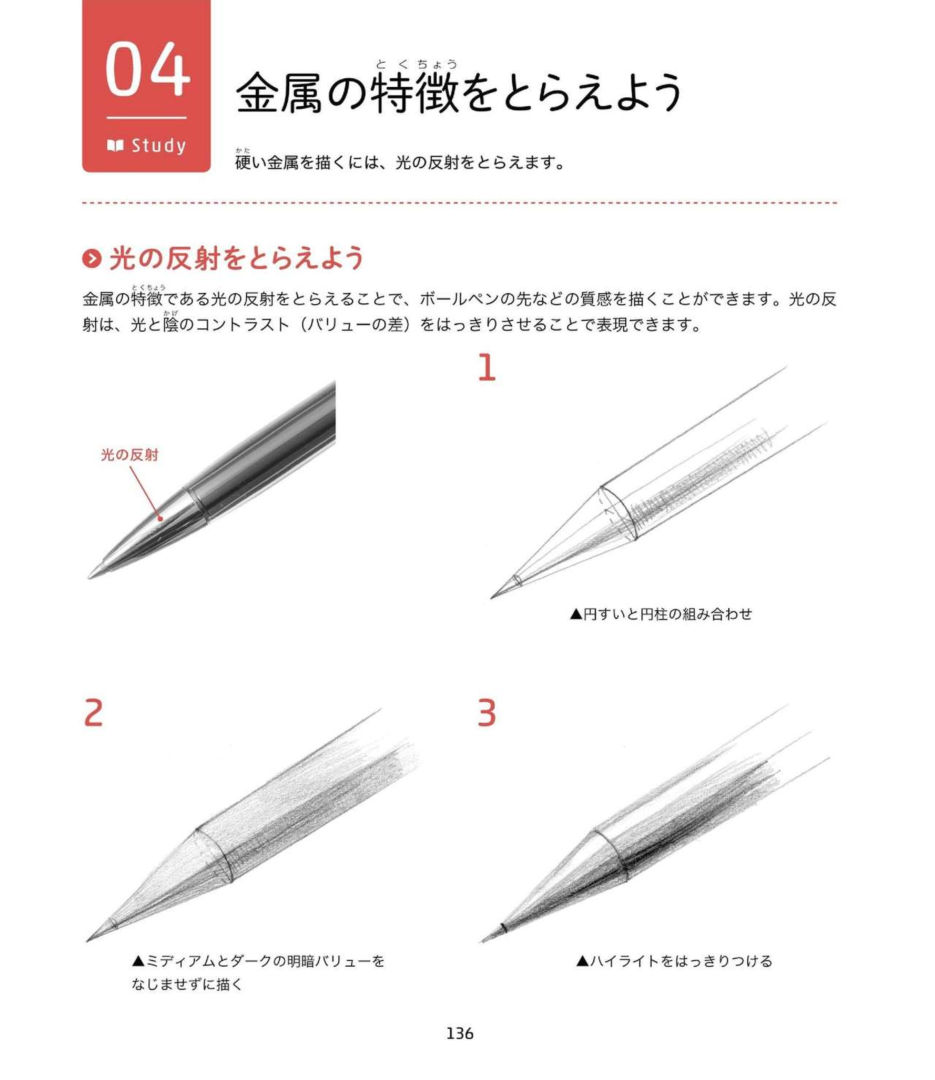 04
Study

金属の特徴（とくちょう）をとらえよう

硬（かた）い金属を描くには、光の反射をとらえます。

光の反射をとらえよう

金属の特徴（とくちょう）である光の反射をとらえることで、ボールペンの先などの質感を描くことができます。光の反射は、光と陰（かげ）のコントラスト（バリューの差）をはっきりさせることで表現できます。

光の反射

1

▲円すいと円柱の組み合わせ

2

▲ミディアムとダークの明暗バリューをなじませずに描く

3

▲ハイライトをはっきりつける

136